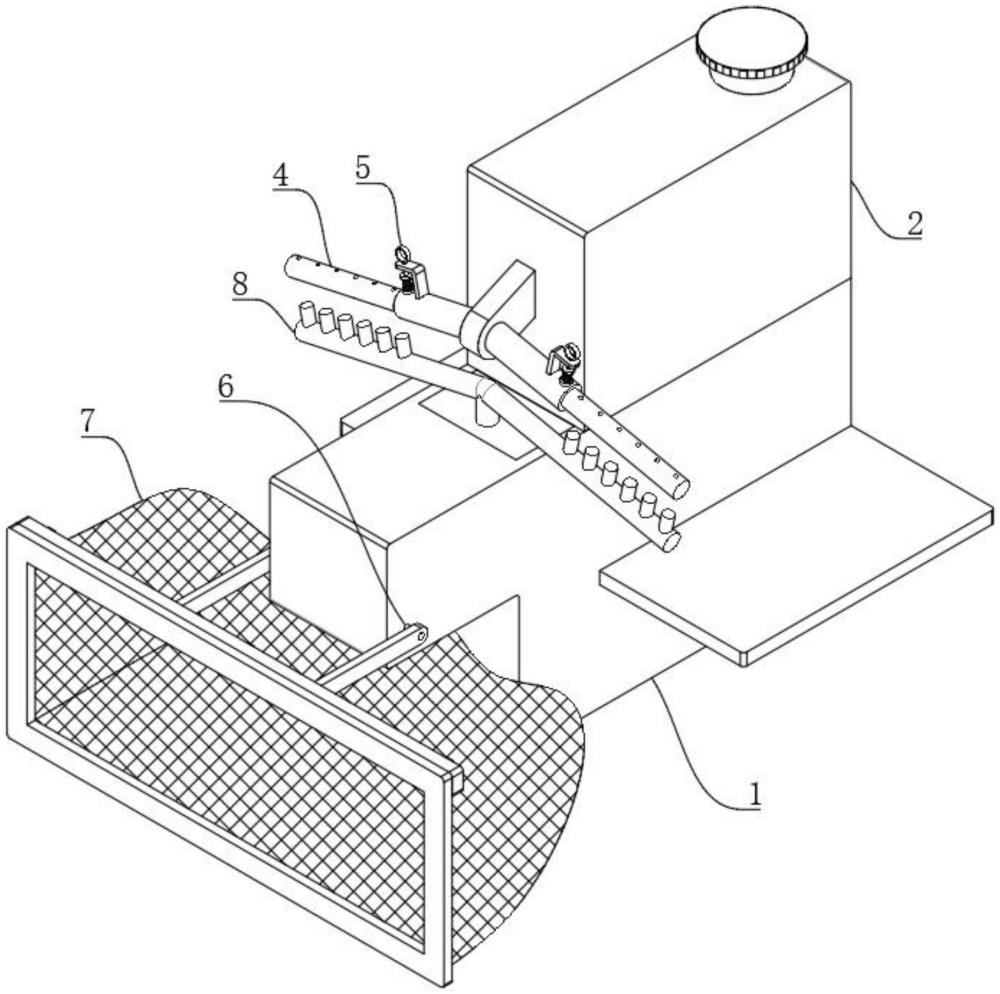 4
5
2
8
6
7
1