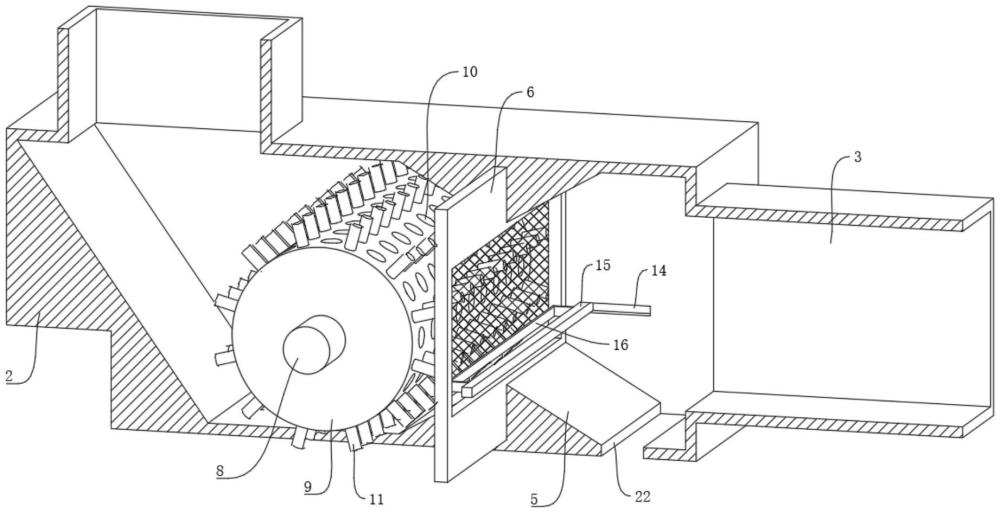 10
6
3
15
14
16
2
8
9
11
5
22